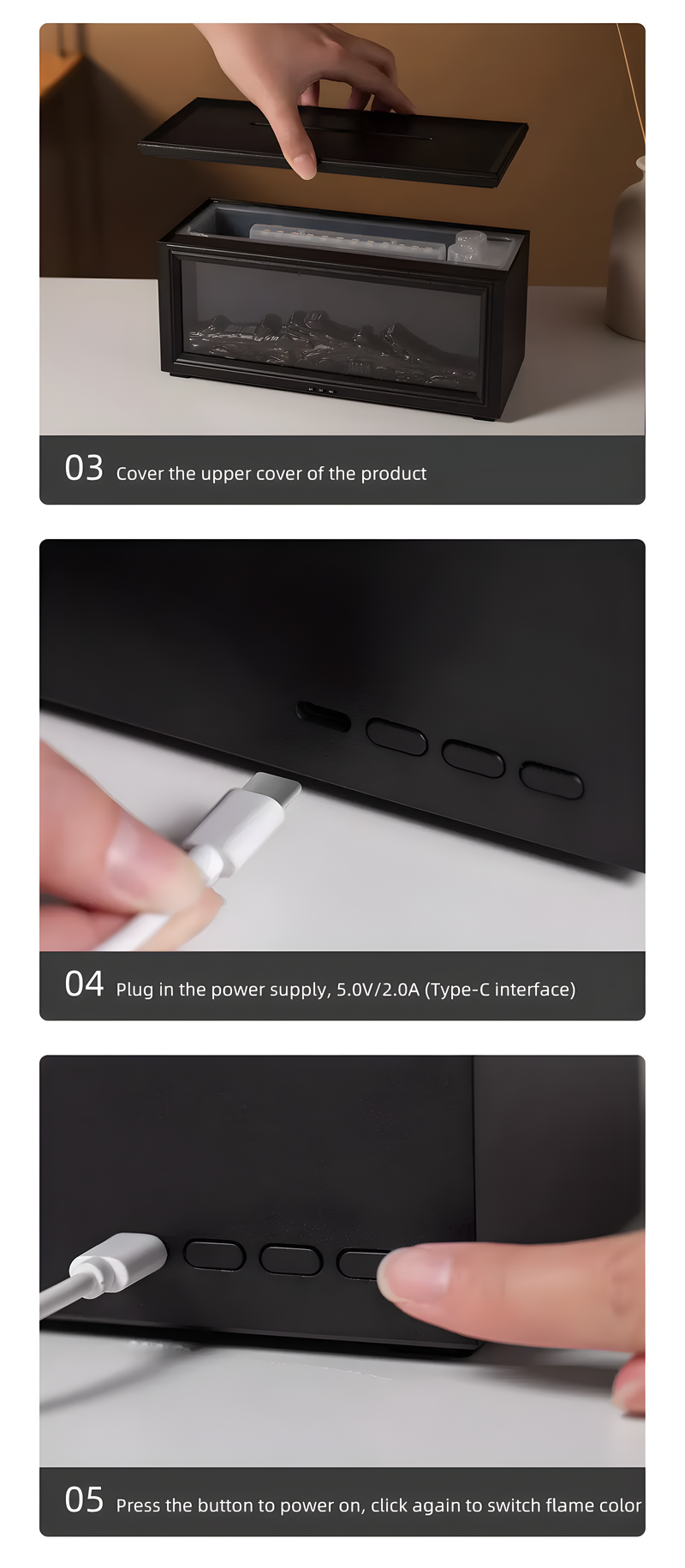 03 Cover the upper cover of the product

04 Plug in the power supply, 5.0V/2.0A (Type-C interface)

05 Press the button to power on, click again to switch flame color